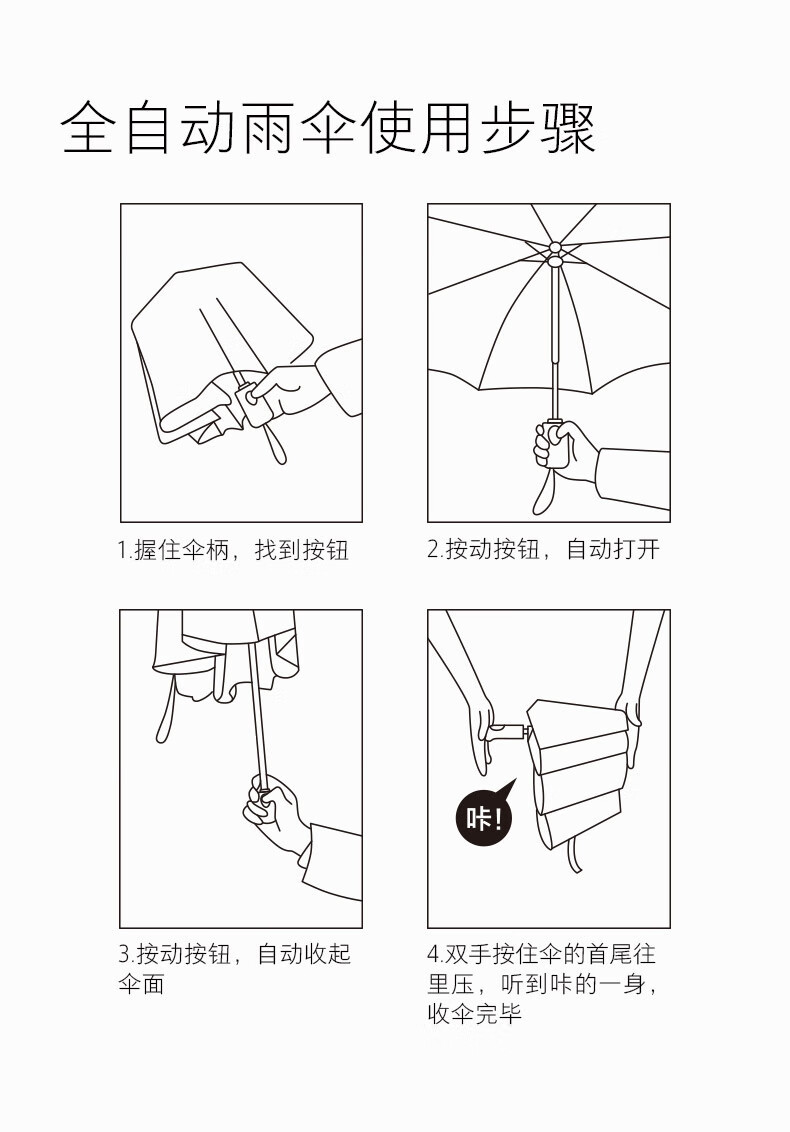 全自动雨伞使用步骤

1.握住伞柄，找到按钮

2.按动按钮，自动打开

3.按动按钮，自动收起伞面

咔！

4.双手按住伞的首尾往里压，听到咔的一身，收伞完毕